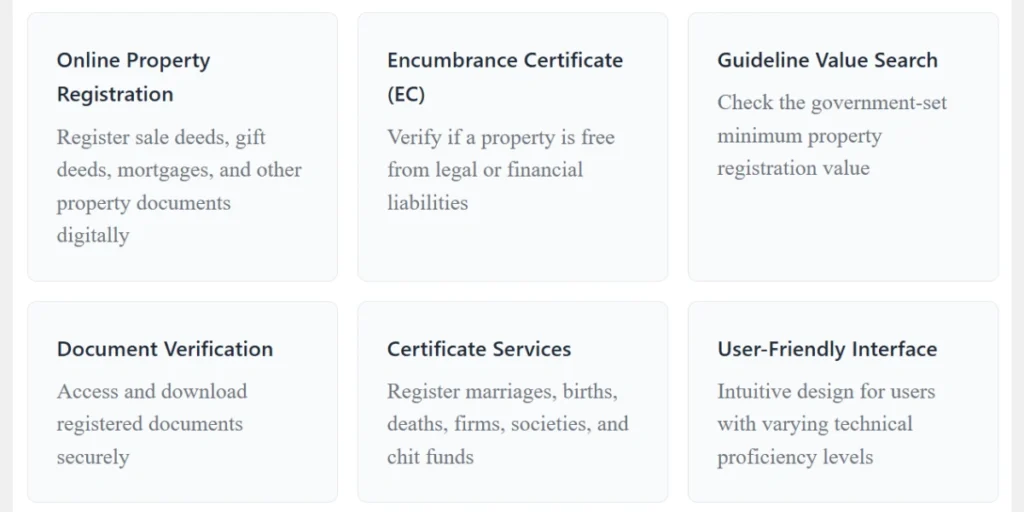 Online Property Registration

Register sale deeds, gift deeds, mortgages, and other property documents digitally

Encumbrance Certificate (EC)

Verify if a property is free from legal or financial liabilities

Guideline Value Search

Check the government-set minimum property registration value

Document Verification

Access and download registered documents securely

Certificate Services

Register marriages, births, deaths, firms, societies, and chit funds

User-Friendly Interface

Intuitive design for users with varying technical proficiency levels